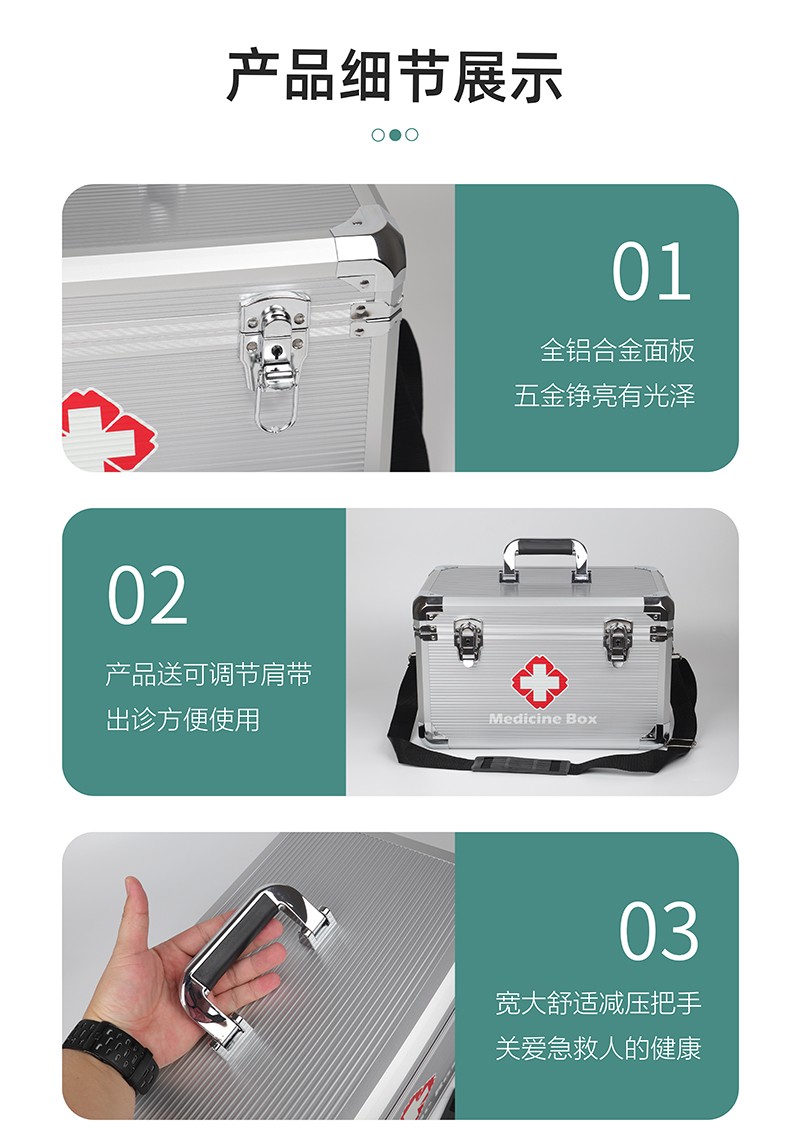 产品细节展示

01

全铝合金面板
五金铮亮有光泽

02

产品送可调节肩带
出诊方便使用

Medicine Box

03

宽大舒适减压把手
关爱急救人的健康